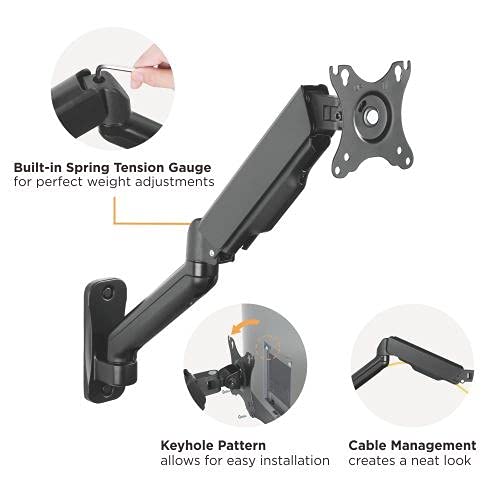 Built-in Spring Tension Gauge
for perfect weight adjustments

Keyhole Pattern
allows for easy installation

Cable Management
creates a neat look